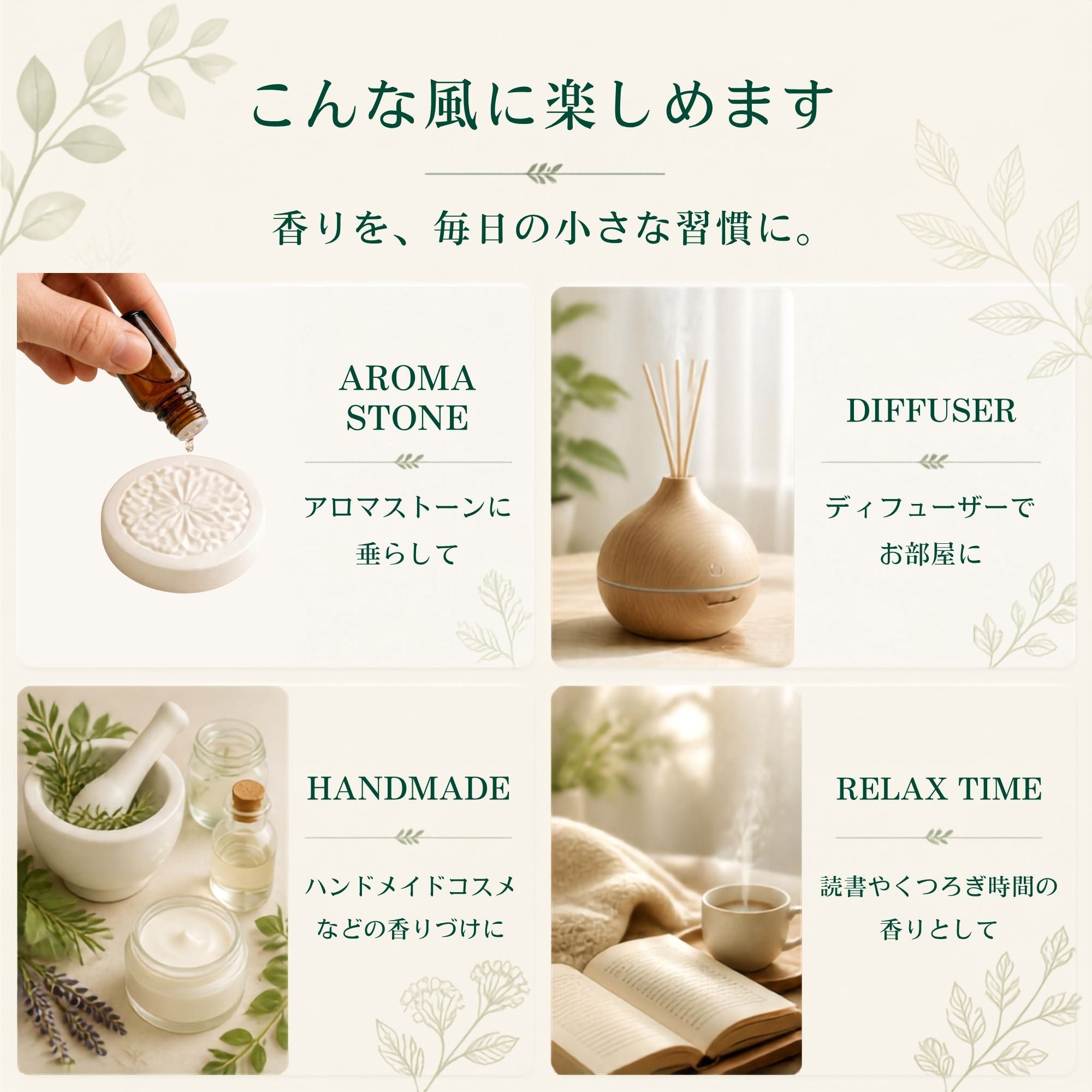 こんな風に楽しめます

香りを、毎日の小さな習慣に。

AROMA
STONE

アロマストーンに
垂らして

DIFFUSER

ディフューザーで
お部屋に

HANDMADE

ハンドメイドコスメ
などの香りづけに

RELAX TIME

読書やくつろぎ時間の
香りとして